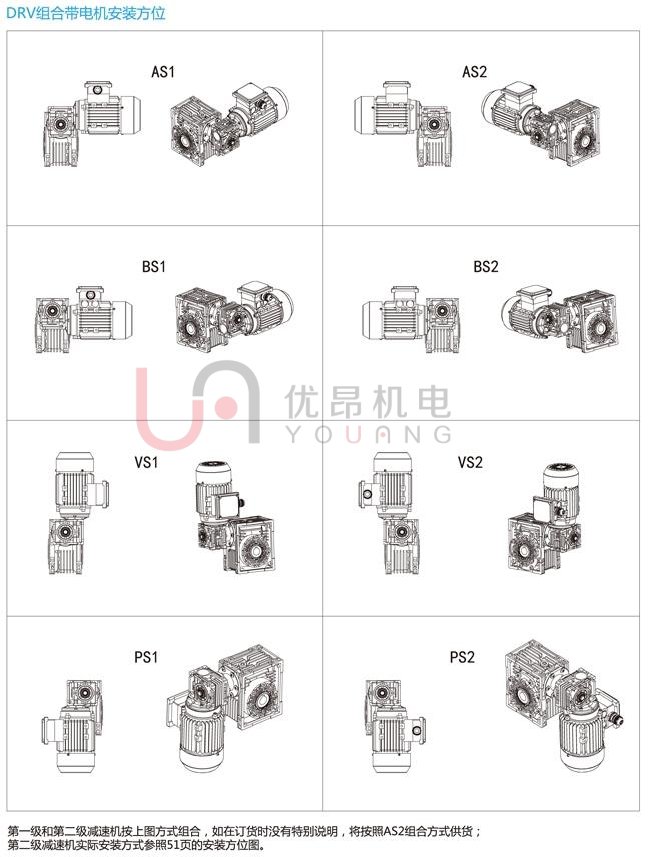 DRV组合带电机安装方位

AS1

AS2

BS1

BS2

优昂机电
YOUANG

VS1

VS2

PS1

PS2

第一级和第二级减速机按上图方式组合，如在订货时没有特别说明，将按照AS2组合方式供货；
第二级减速机实际安装方式参照51页的安装方位图。